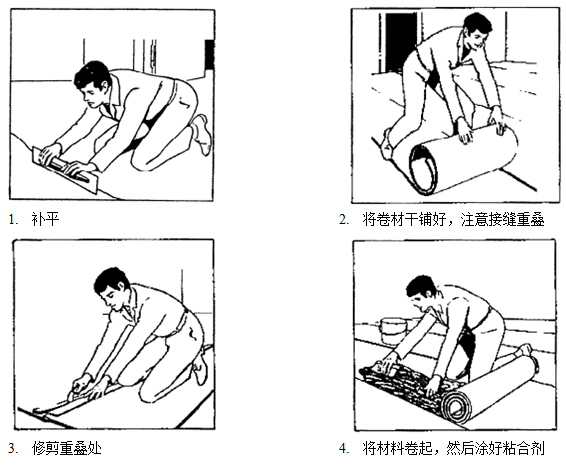 1. 补平

2. 将卷材干铺好，注意接缝重叠

3. 修剪重叠处

4. 将材料卷起，然后涂好粘合剂